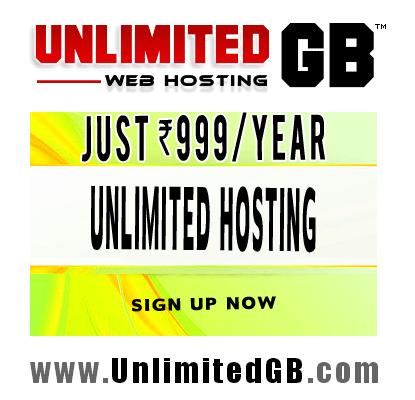 UNLIMITED GB™
WEB HOSTING

JUST ₹999/YEAR

UNLIMITED HOSTING

SIGN UP NOW

www.UnlimitedGB.com